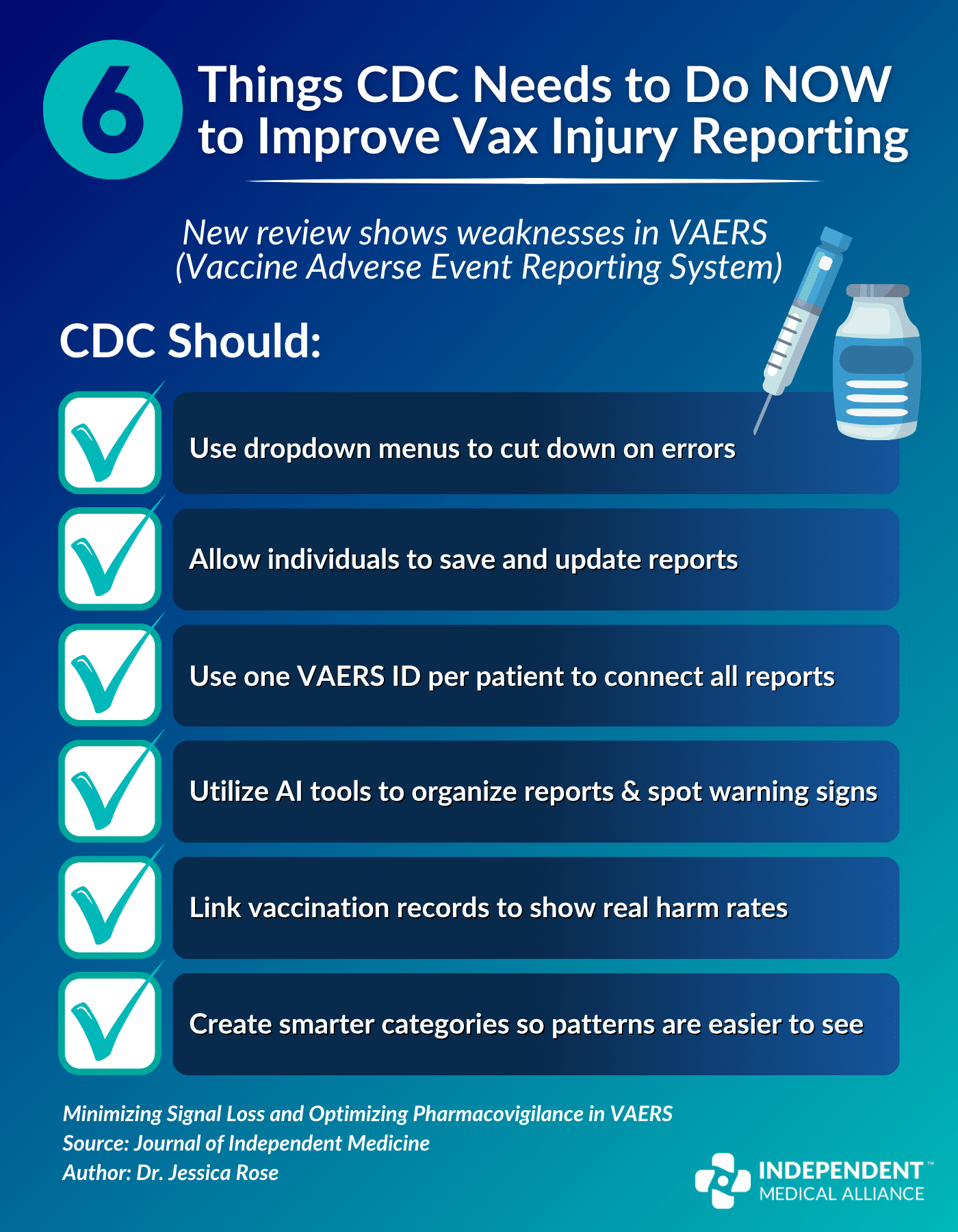 6 Things CDC Needs to Do NOW to Improve Vax Injury Reporting

New review shows weaknesses in VAERS (Vaccine Adverse Event Reporting System)

CDC Should:

Use dropdown menus to cut down on errors

Allow individuals to save and update reports

Use one VAERS ID per patient to connect all reports

Utilize AI tools to organize reports & spot warning signs

Link vaccination records to show real harm rates

Create smarter categories so patterns are easier to see

Minimizing Signal Loss and Optimizing Pharmacovigilance in VAERS
Source: Journal of Independent Medicine
Author: Dr. Jessica Rose

INDEPENDENT™ MEDICAL ALLIANCE